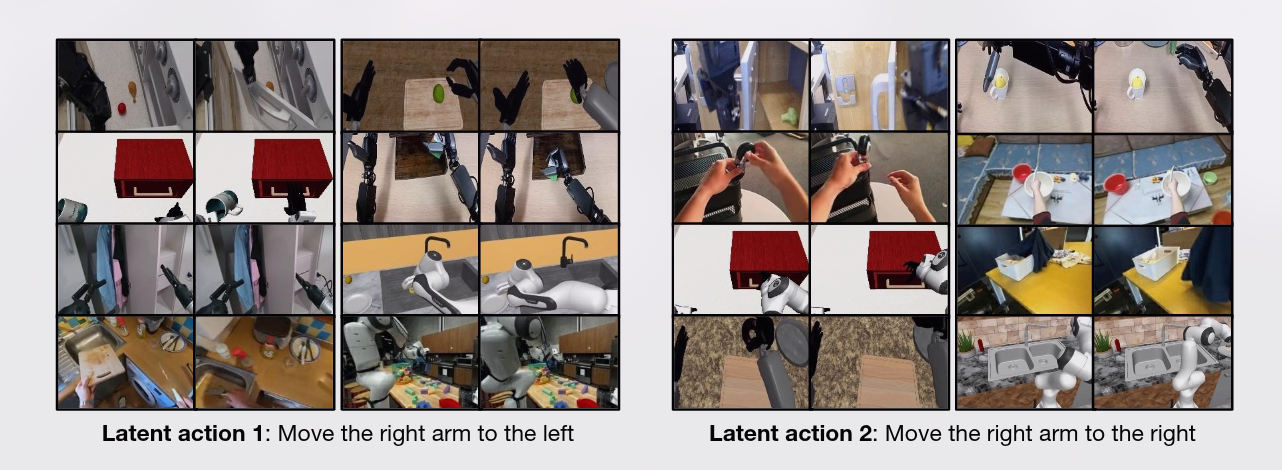 **Latent action 1**: Move the right arm to the left

**Latent action 2**: Move the right arm to the right